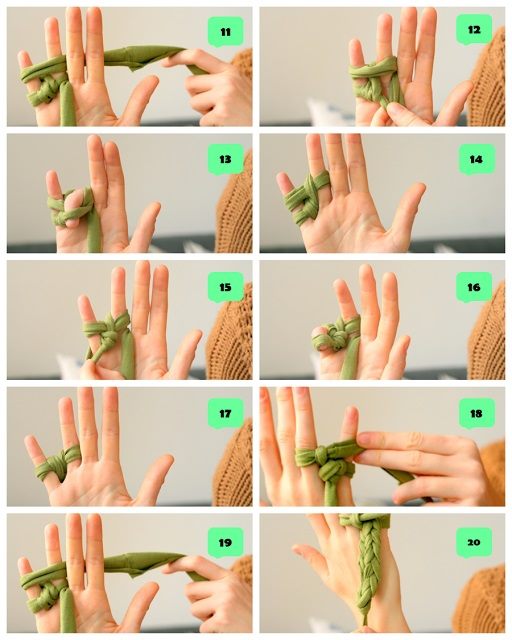 11

12

13

14

15

16

17

18

19

20